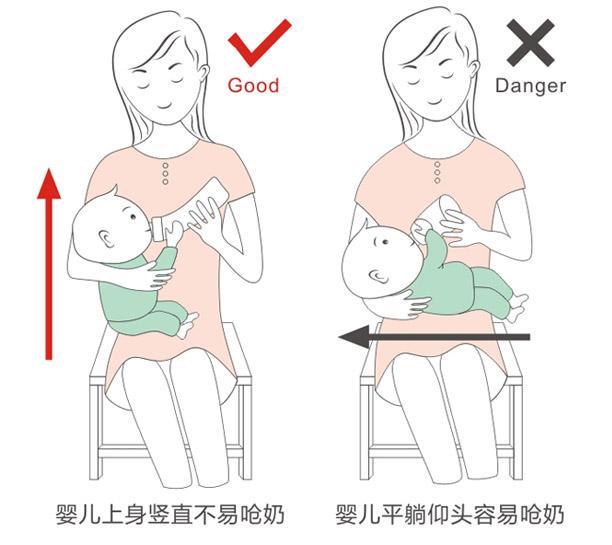 Good

Danger

婴儿上身竖直不易呛奶

婴儿平躺仰头容易呛奶