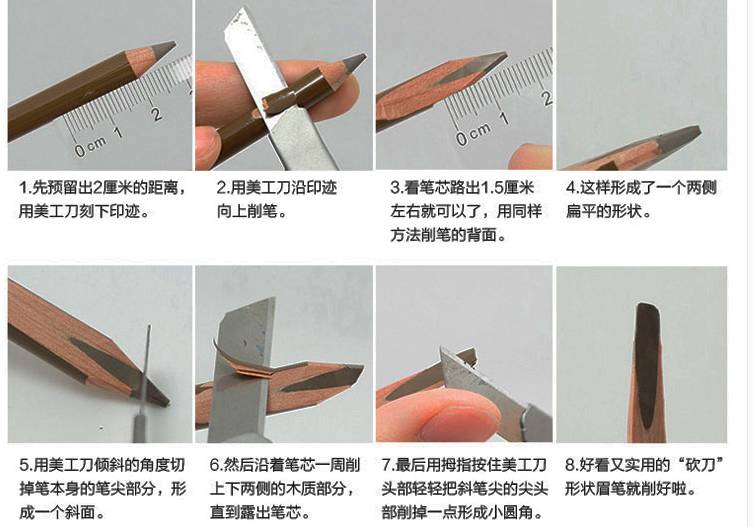 0 cm 1 2

1.先预留出2厘米的距离，用美工刀刻下印迹。

2.用美工刀沿印迹向上削笔。

0 cm 1 2

3.看笔芯路出1.5厘米左右就可以了，用同样方法削笔的背面。

4.这样形成了一个两侧扁平的形状。

5.用美工刀倾斜的角度切掉笔本身的笔尖部分，形成一个斜面。

6.然后沿着笔芯一周削上下两侧的木质部分，直到露出笔芯。

7.最后用拇指按住美工刀头部轻轻把斜笔尖的尖头部削掉一点形成小圆角。

8.好看又实用的“砍刀”形状眉笔就削好啦。