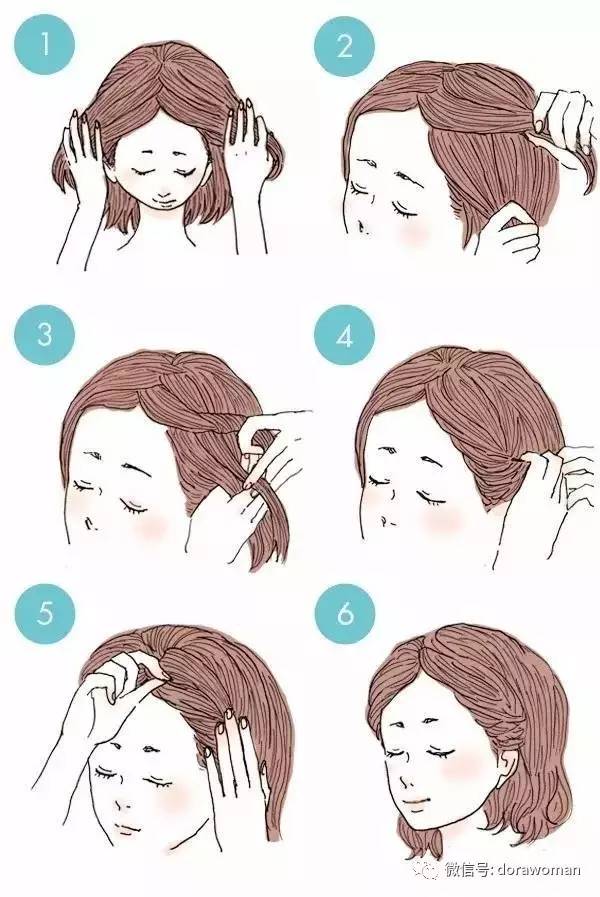 1
2
3
4
5
6
微信号: dorawoman