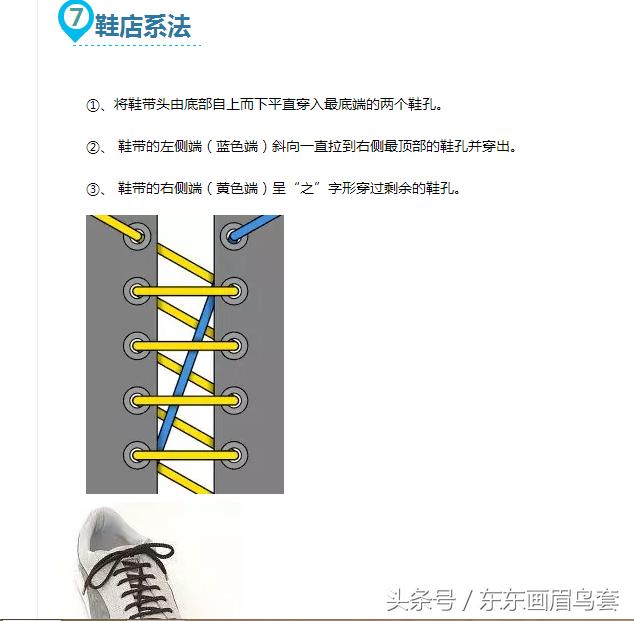 7 鞋店系法

①、将鞋带头由底部自上而下平直穿入最底端的两个鞋孔。

②、 鞋带的左侧端（蓝色端）斜向一直拉到右侧最顶部的鞋孔并穿出。

③、 鞋带的右侧端（黄色端）呈“之”字形穿过剩余的鞋孔。

头条号 / 东东画眉鸟套