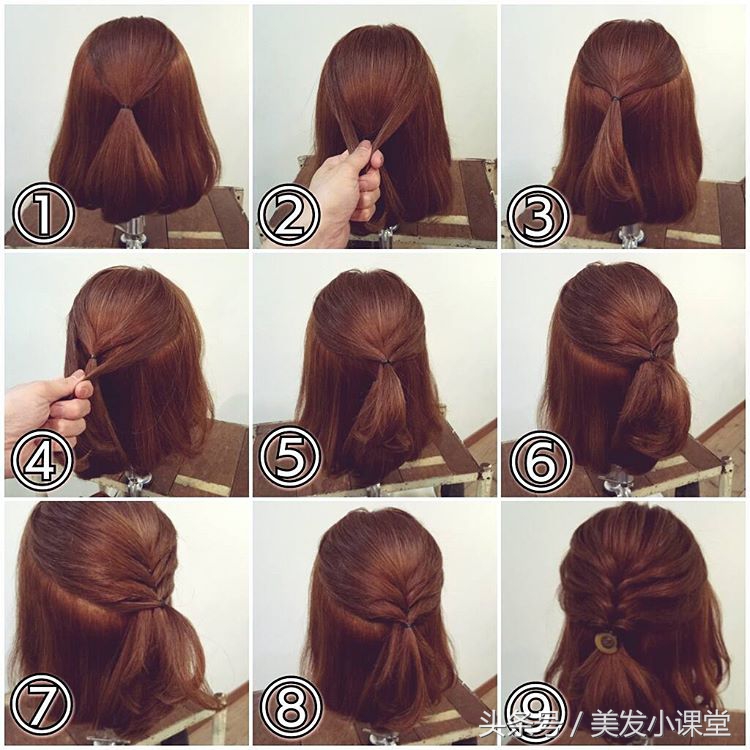 ①
②
③
④
⑤
⑥
⑦
⑧
⑨
头条号 / 美发小课堂