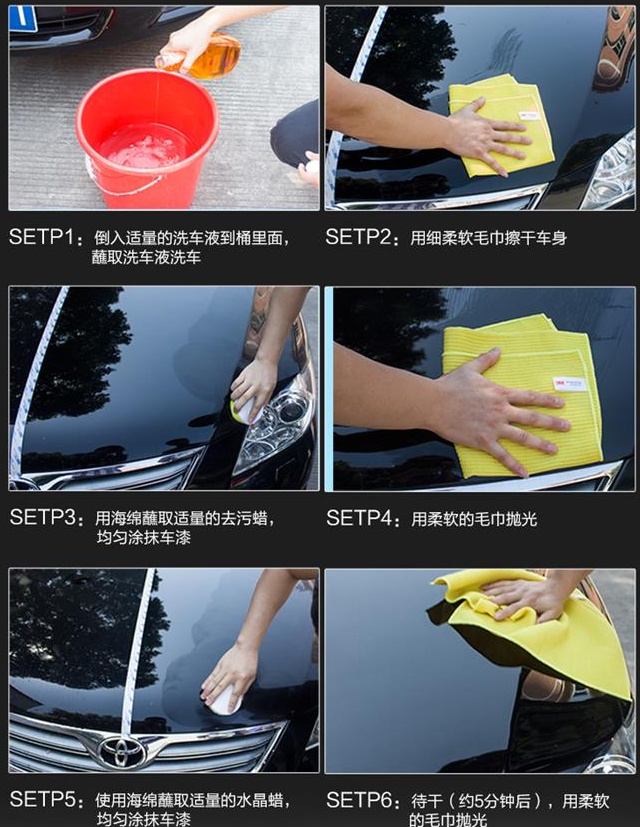 SETP1：倒入适量的洗车液到桶里面，蘸取洗车液洗车

SETP2：用细柔软毛巾擦干车身

SETP3：用海绵蘸取适量的去污蜡，均匀涂抹车漆

SETP4：用柔软的毛巾抛光

SETP5：使用海绵蘸取适量的水晶蜡，均匀涂抹车漆

SETP6：待干（约5分钟后），用柔软的毛巾抛光