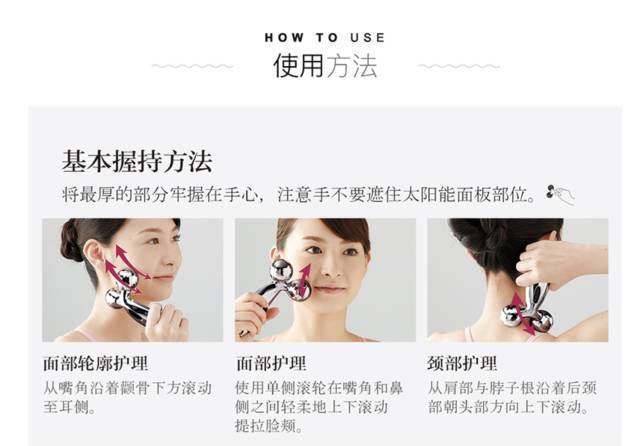 HOW TO USE
使用方法

基本握持方法
将最厚的部分牢握在手心，注意手不要遮住太阳能面板部位。

面部轮廓护理
从嘴角沿着颧骨下方滚动至耳侧。

面部护理
使用单侧滚轮在嘴角和鼻侧之间轻柔地上下滚动提拉脸颊。

颈部护理
从肩部与脖子根沿着后颈部朝头部方向上下滚动。