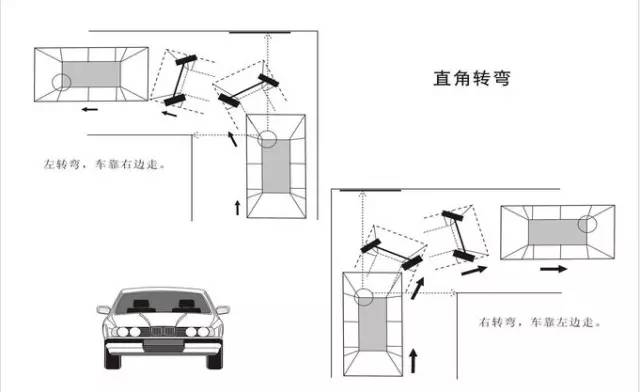 直角转弯

左转弯，车靠右边走。

右转弯，车靠左边走。