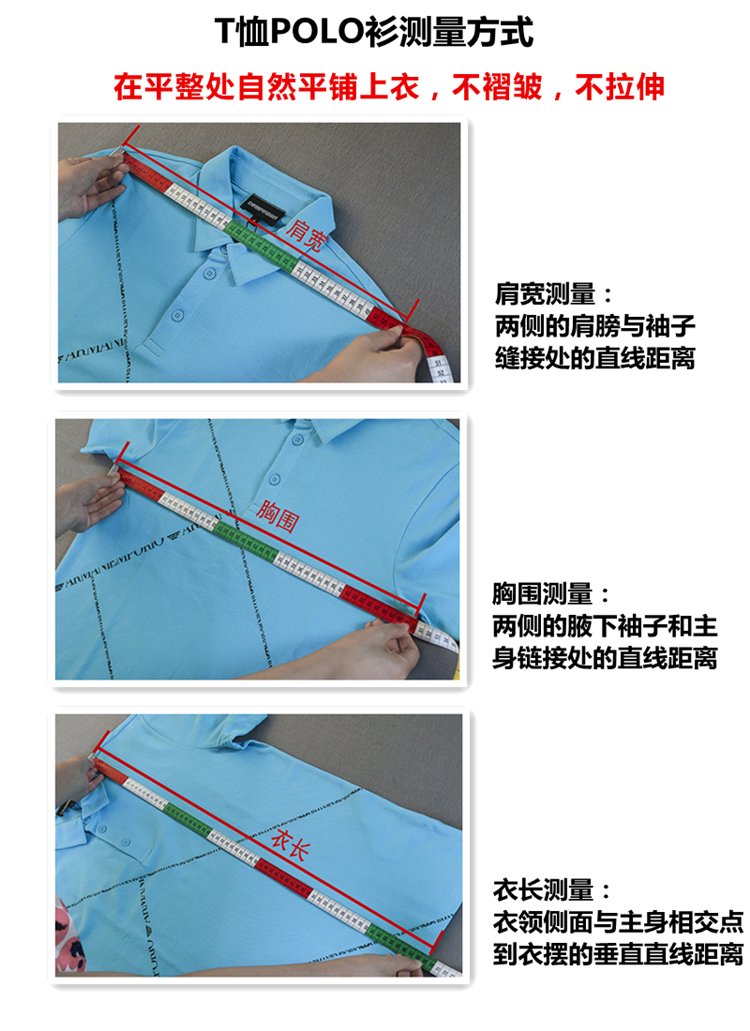 T恤POLO衫测量方式

在平整处自然平铺上衣，不褶皱，不拉伸

肩宽

肩宽测量：
两侧的肩膀与袖子缝接处的直线距离

胸围

胸围测量：
两侧的腋下袖子和主身链接处的直线距离

衣长

衣长测量：
衣领侧面与主身相交点到衣摆的垂直直线距离