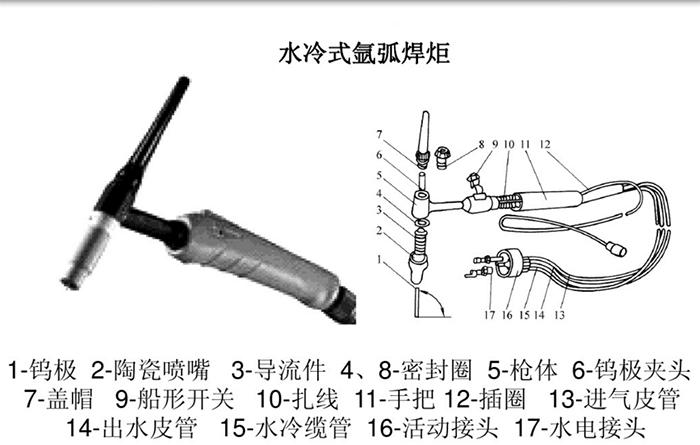 水冷式氩弧焊炬

7
6
5
4
3
2
1
8 9 10 11 12
17 16 15 14 13

1-钨极 2-陶瓷喷嘴 3-导流件 4、8-密封圈 5-枪体 6-钨极夹头 7-盖帽 9-船形开关 10-扎线 11-手把 12-插圈 13-进气皮管 14-出水皮管 15-水冷缆管 16-活动接头 17-水电接头