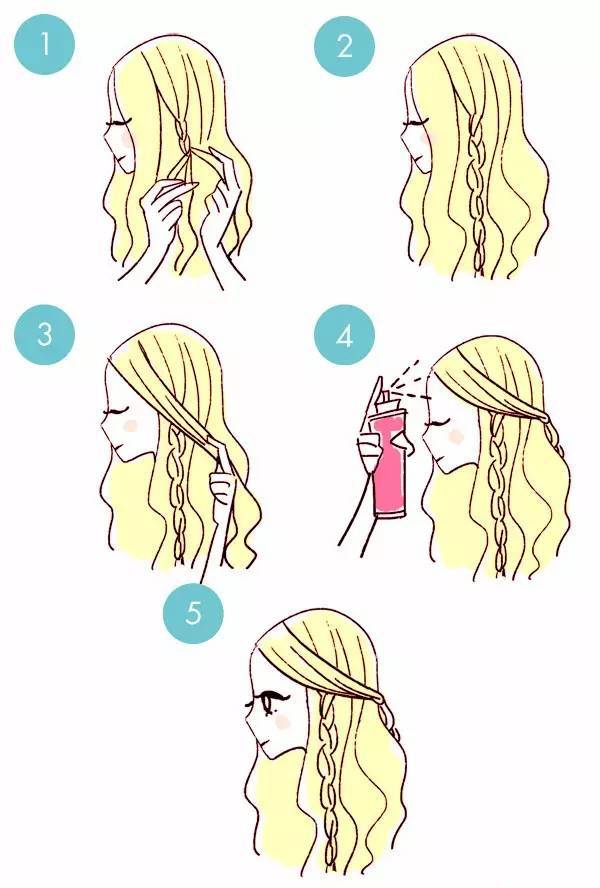 1

2

3

4

5