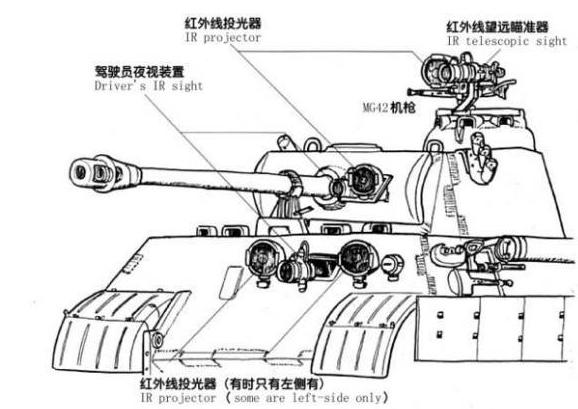 红外线投光器
IR projector

红外线望远瞄准器
IR telescopic sight

驾驶员夜视装置
Driver's IR sight

MG42机枪

红外线投光器（有时只有左侧有）
IR projector（some are left-side only）