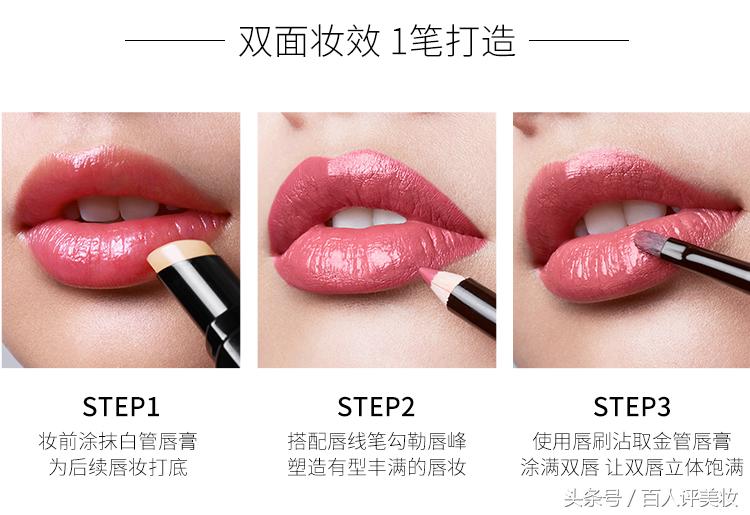 双面妆效 1笔打造

STEP1
妆前涂抹白管唇膏
为后续唇妆打底

STEP2
搭配唇线笔勾勒唇峰
塑造有型丰满的唇妆

STEP3
使用唇刷沾取金管唇膏
涂满双唇 让双唇立体饱满

头条号 / 百人评美妆