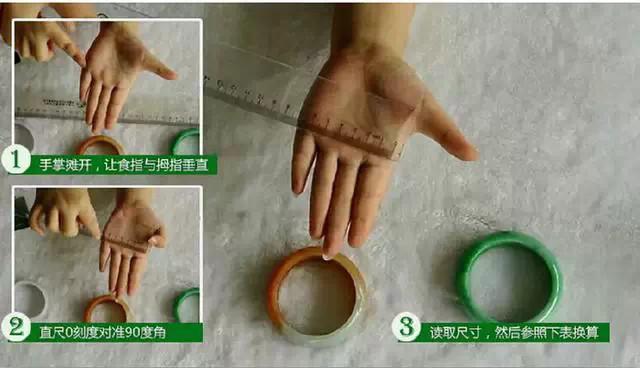 1 手掌摊开，让食指与拇指垂直

2 直尺0刻度对准90度角

3 读取尺寸，然后参照下表换算