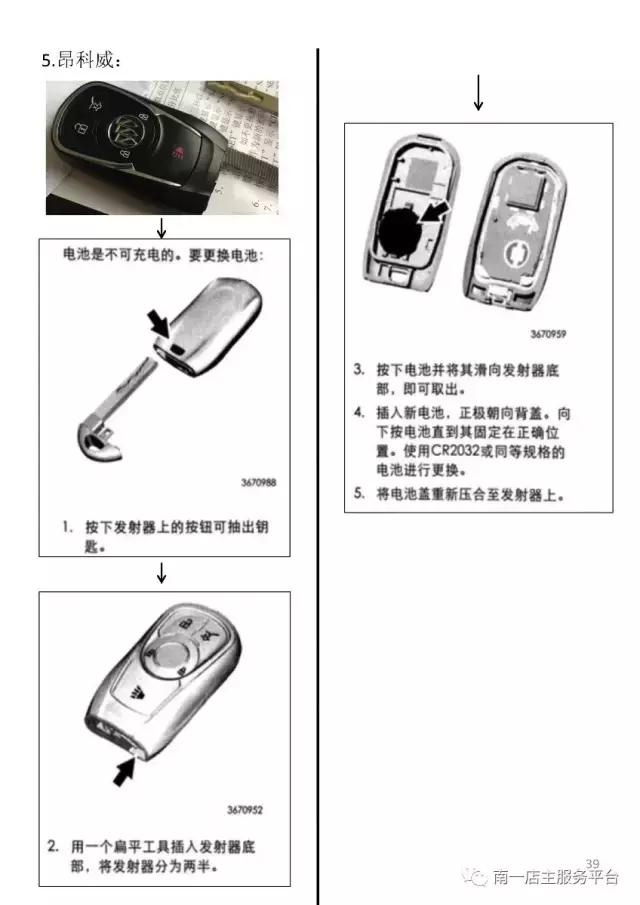 5.昂科威：

电池是不可充电的。要更换电池：

3670988

1. 按下发射器上的按钮可抽出钥匙。

3670952

2. 用一个扁平工具插入发射器底部，将发射器分为两半。

3670959

3. 按下电池并将其滑向发射器底部，即可取出。

4. 插入新电池，正极朝向背盖。向下按电池直到其固定在正确位置。使用CR2032或同等规格的电池进行更换。

5. 将电池盖重新压合至发射器上。

39

南一店主服务平台