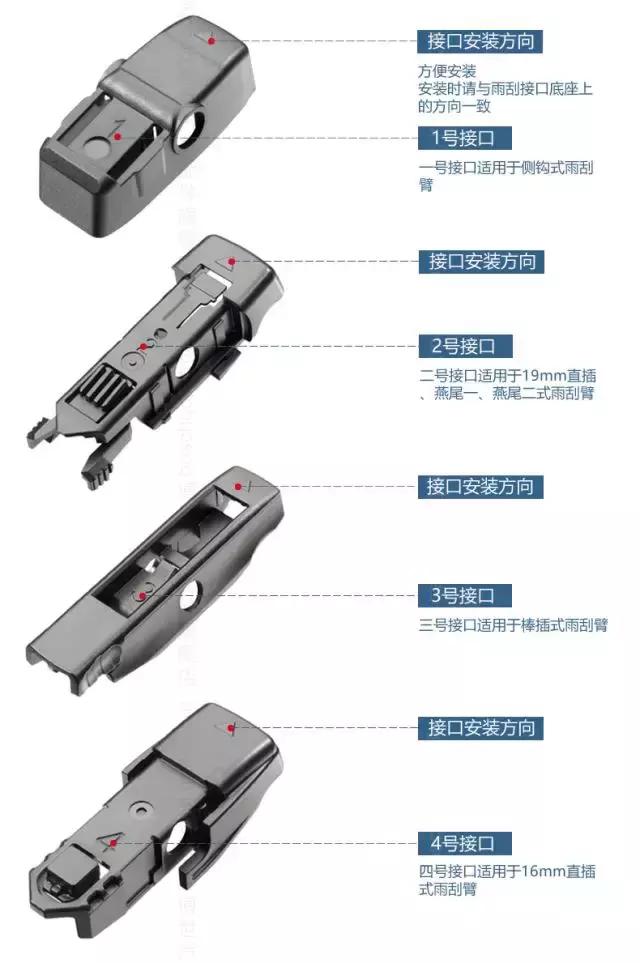 接口安装方向

方便安装
安装时请与雨刮接口底座上的方向一致

1号接口

一号接口适用于侧钩式雨刮臂

接口安装方向

2号接口

二号接口适用于19mm直插、燕尾一、燕尾二式雨刮臂

接口安装方向

3号接口

三号接口适用于棒插式雨刮臂

接口安装方向

4号接口

四号接口适用于16mm直插式雨刮臂