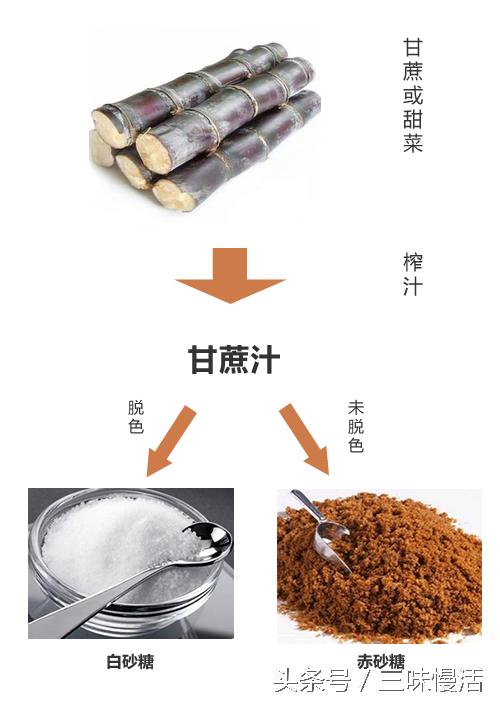 甘蔗或甜菜

榨汁

甘蔗汁

脱色

未脱色

白砂糖

赤砂糖

头条号 / 三味慢活