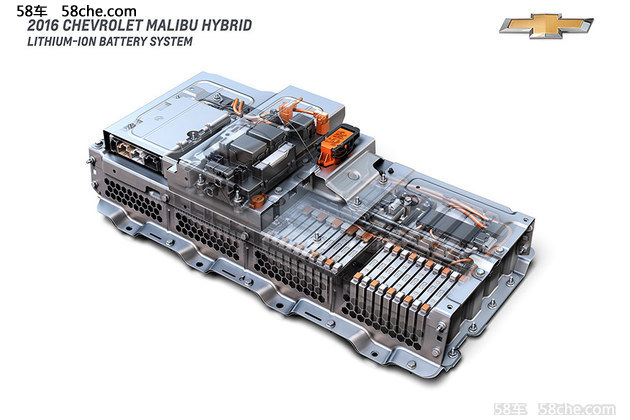 58车 58che.com
2016 CHEVROLET MALIBU HYBRID
LITHIUM-ION BATTERY SYSTEM

58车 58che.com