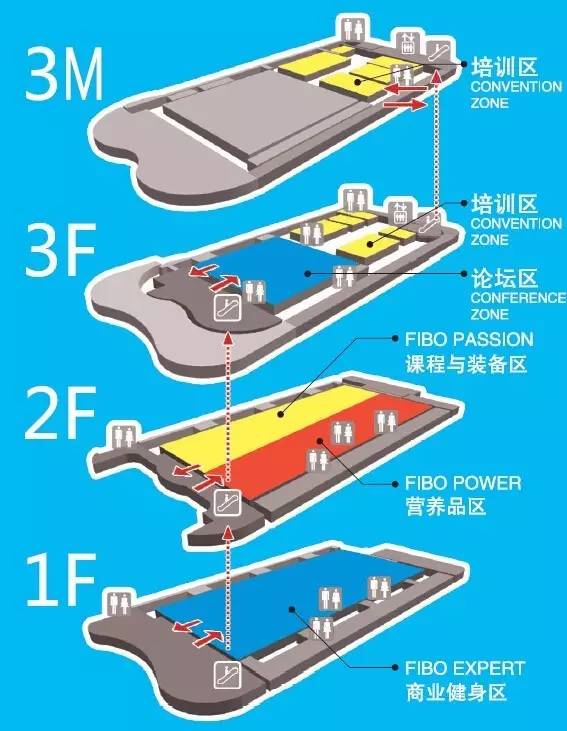 3M

培训区
CONVENTION ZONE

3F

培训区
CONVENTION ZONE

论坛区
CONFERENCE ZONE

FIBO PASSION
课程与装备区

2F

FIBO POWER
营养品区

1F

FIBO EXPERT
商业健身区