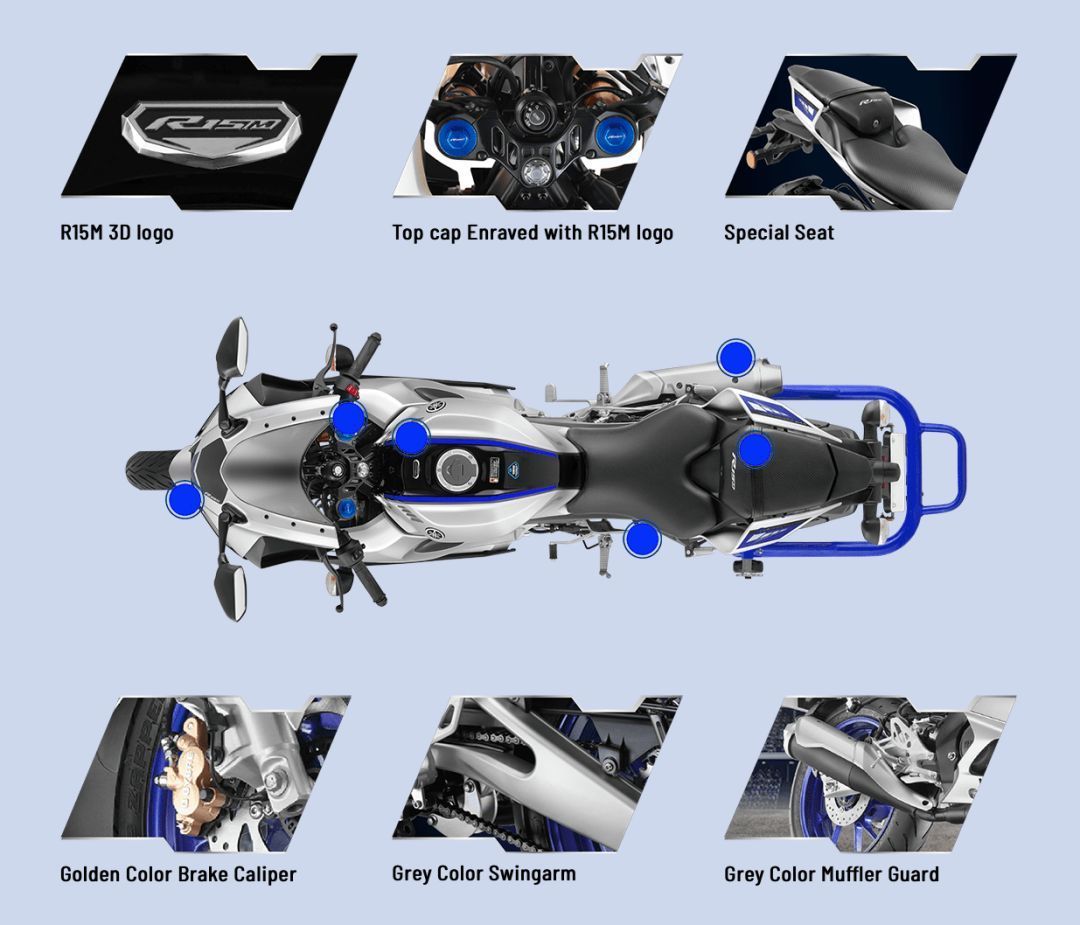 R15M

R15M 3D logo

Top cap Enraved with R15M logo

Special Seat

Golden Color Brake Caliper

Grey Color Swingarm

Grey Color Muffler Guard