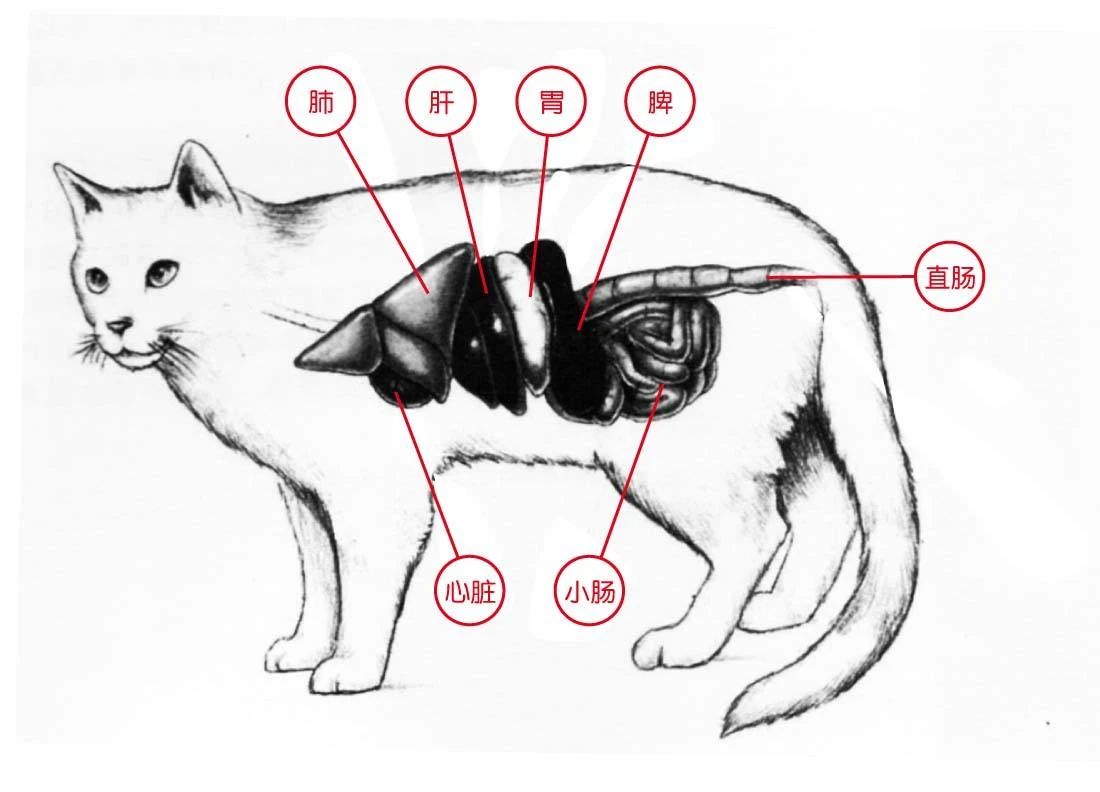 肺
肝
胃
脾
直肠
心脏
小肠