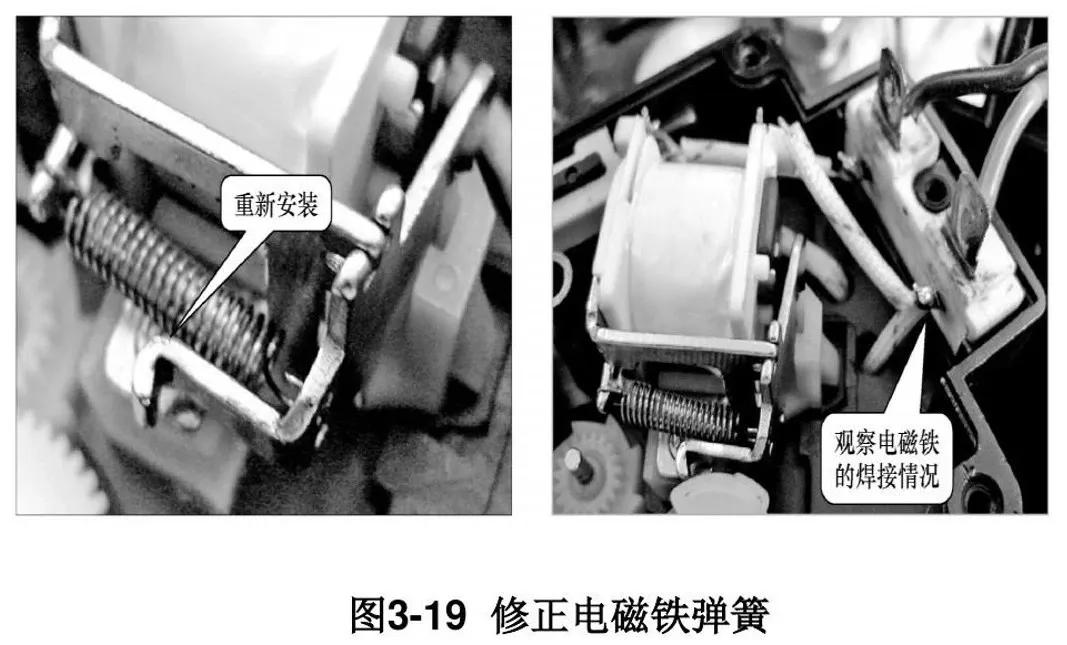 重新安装

观察电磁铁的焊接情况

图3-19 修正电磁铁弹簧