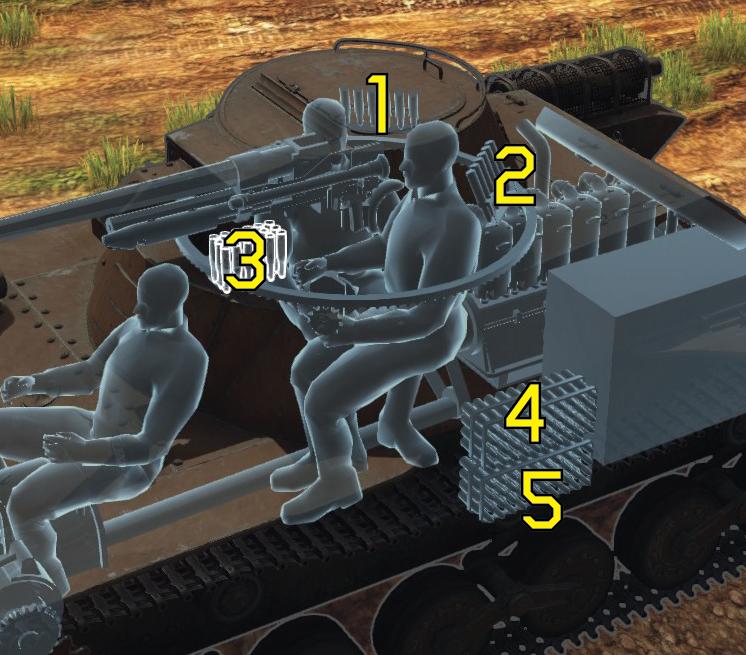 1
2
3
4
5