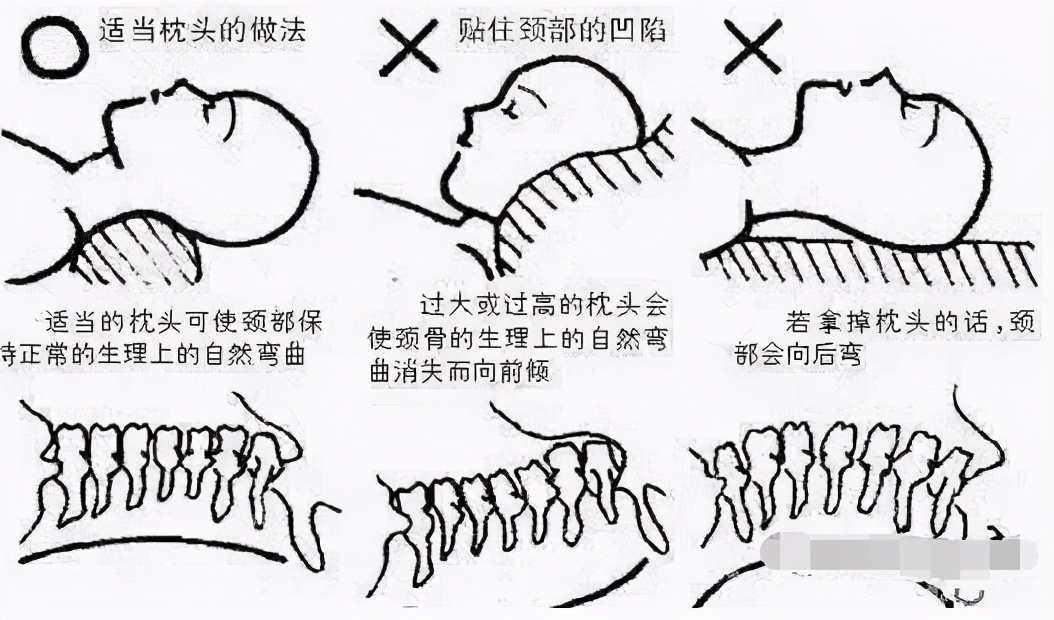 ○ 适当枕头的做法

适当的枕头可使颈部保持正常的生理上的自然弯曲

× 贴住颈部的凹陷

过大或过高的枕头会使颈骨的生理上的自然弯曲消失而向前倾

×

若拿掉枕头的话，颈部会向后弯