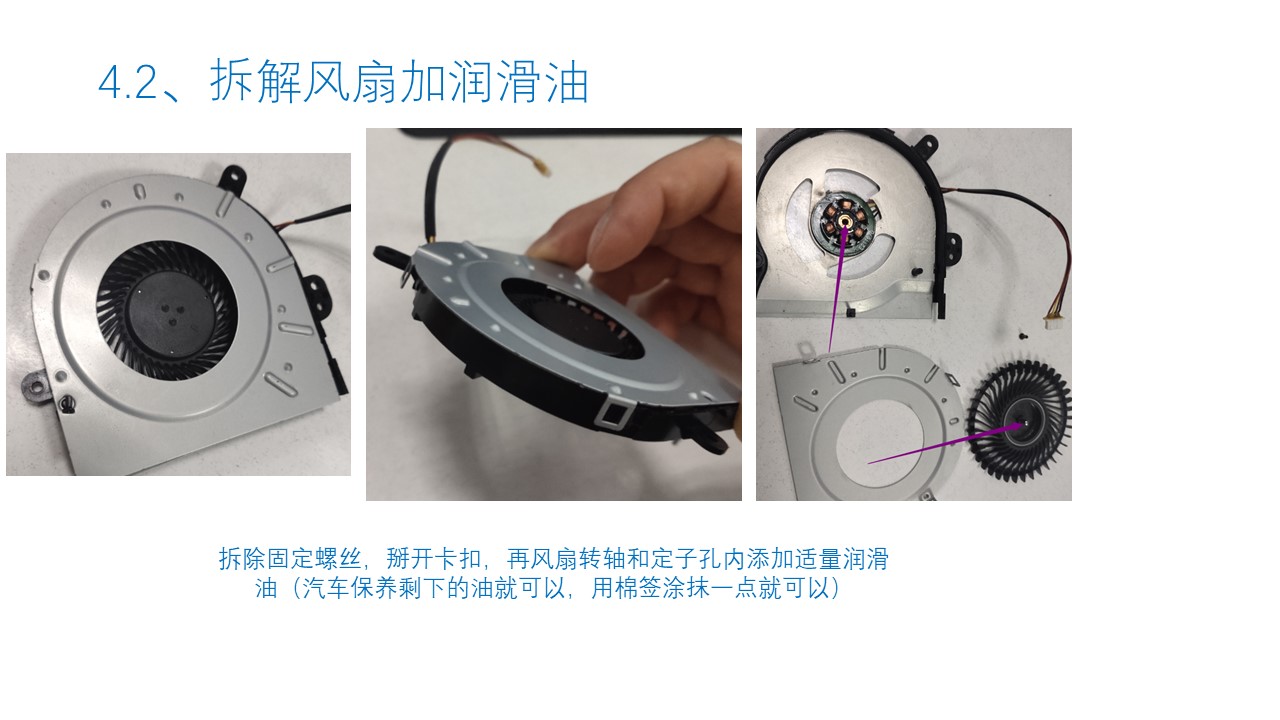 4.2、拆解风扇加润滑油

拆除固定螺丝，掰开卡扣，再风扇转轴和定子孔内添加适量润滑油（汽车保养剩下的油就可以，用棉签涂抹一点就可以）