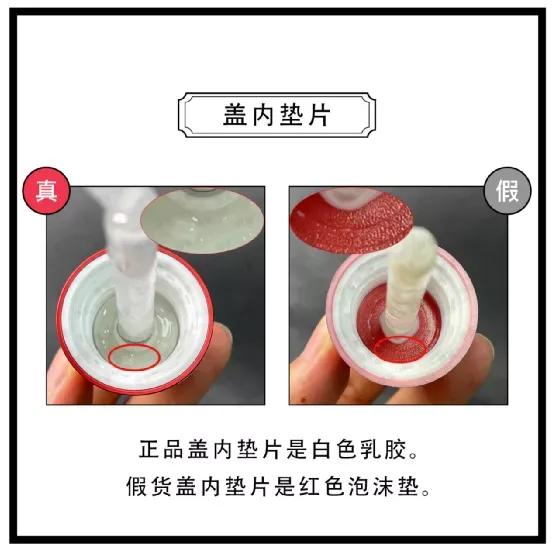 盖内垫片

真

假

正品盖内垫片是白色乳胶。
假货盖内垫片是红色泡沫垫。