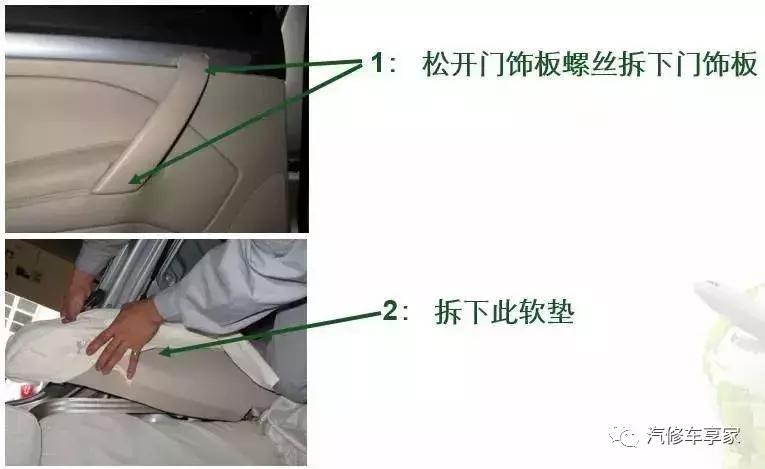 1： 松开门饰板螺丝拆下门饰板

2： 拆下此软垫

汽修车享家