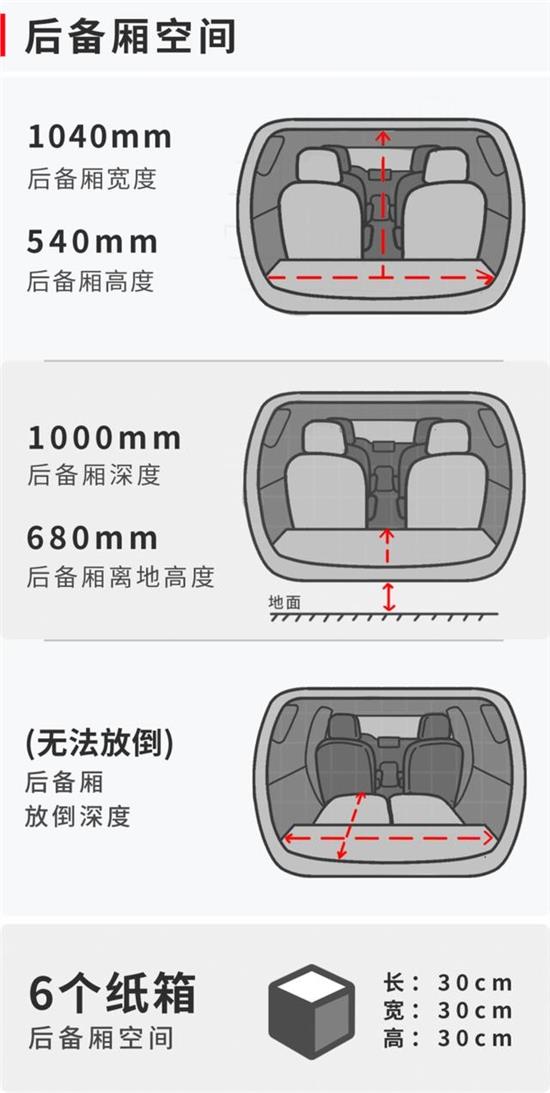 后备厢空间

1040mm
后备厢宽度

540mm
后备厢高度

1000mm
后备厢深度

680mm
后备厢离地高度

地面

(无法放倒)
后备厢
放倒深度

6个纸箱
后备厢空间

长：30cm
宽：30cm
高：30cm