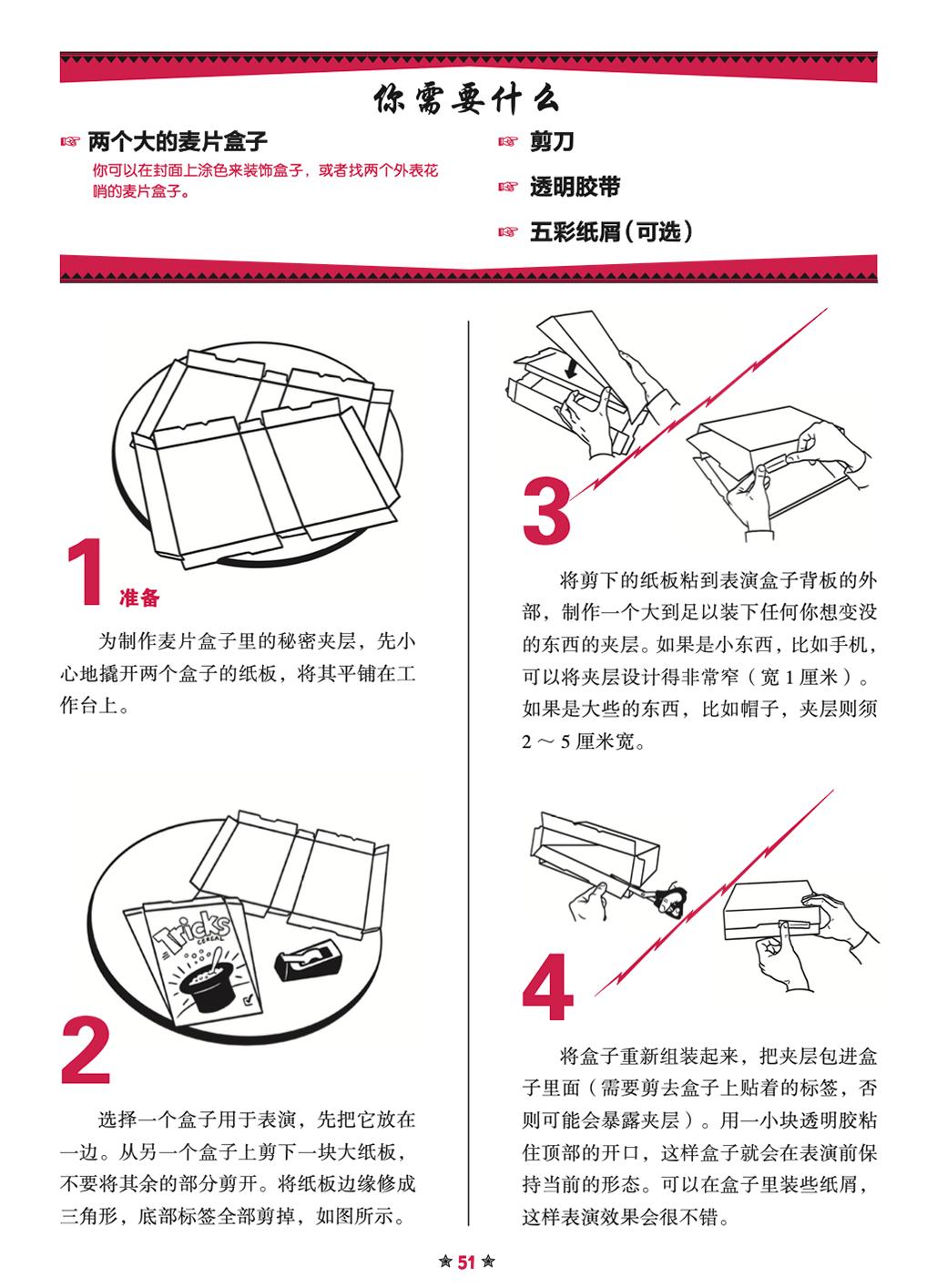 你需要什么

☞ 两个大的麦片盒子
你可以在封面上涂色来装饰盒子，或者找两个外表花哨的麦片盒子。

☞ 剪刀

☞ 透明胶带

☞ 五彩纸屑（可选）

1 准备

为制作麦片盒子里的秘密夹层，先小心地撬开两个盒子的纸板，将其平铺在工作台上。

Tricks CEREAL

2

选择一个盒子用于表演，先把它放在一边。从另一个盒子上剪下一块大纸板，不要将其余的部分剪开。将纸板边缘修成三角形，底部标签全部剪掉，如图所示。

3

将剪下的纸板粘到表演盒子背板的外部，制作一个大到足以装下任何你想变没的东西的夹层。如果是小东西，比如手机，可以将夹层设计得非常窄（宽 1 厘米）。如果是大些的东西，比如帽子，夹层则须 2 ～ 5 厘米宽。

4

将盒子重新组装起来，把夹层包进盒子里面（需要剪去盒子上贴着的标签，否则可能会暴露夹层）。用一小块透明胶粘住顶部的开口，这样盒子就会在表演前保持当前的形态。可以在盒子里装些纸屑，这样表演效果会很不错。

★ 51 ★