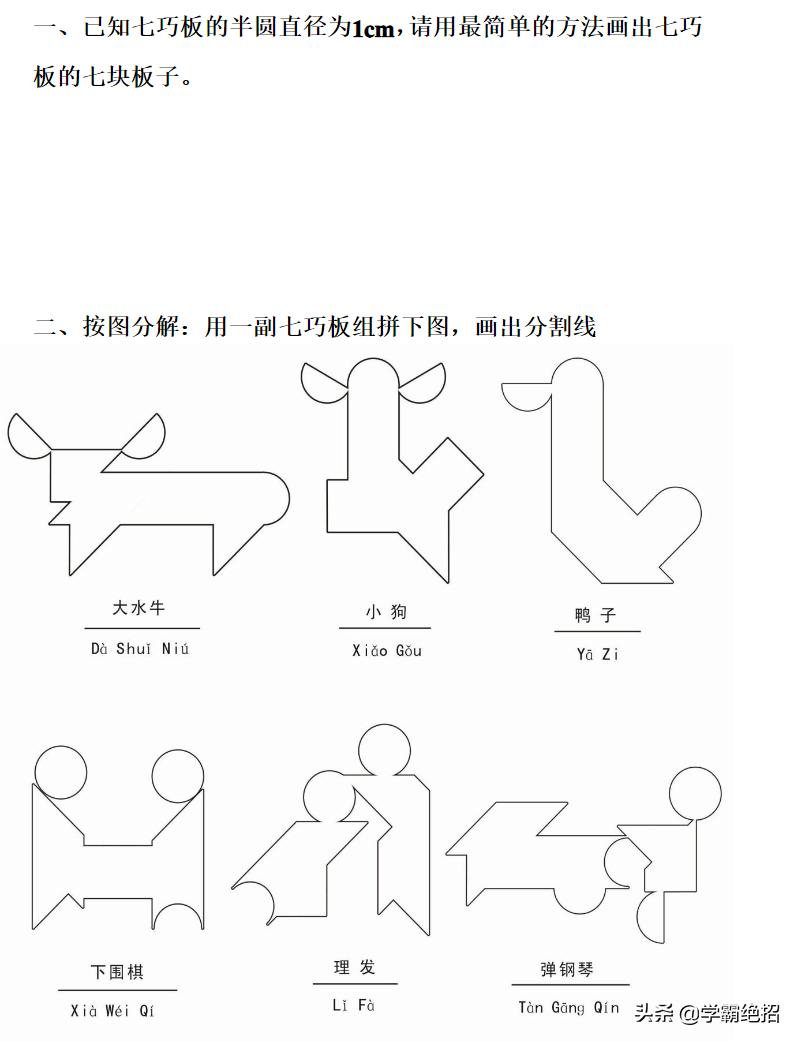 一、已知七巧板的半圆直径为1cm，请用最简单的方法画出七巧板的七块板子。

二、按图分解：用一副七巧板组拼下图，画出分割线

大水牛
Dà Shuǐ Niú

小 狗
Xiǎo Gǒu

鸭 子
Yā Zi

下围棋
Xià Wéi Qí

理 发
Lǐ Fà

弹钢琴
Tàn Gāng Qín

头条 @学霸绝招