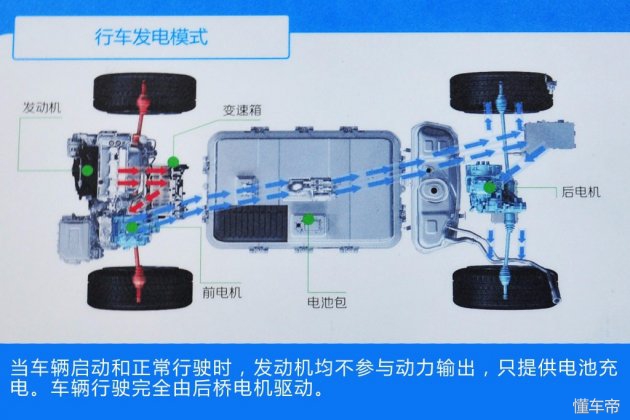 行车发电模式

发动机

变速箱

后电机

前电机

电池包

当车辆启动和正常行驶时，发动机均不参与动力输出，只提供电池充电。车辆行驶完全由后桥电机驱动。

懂车帝