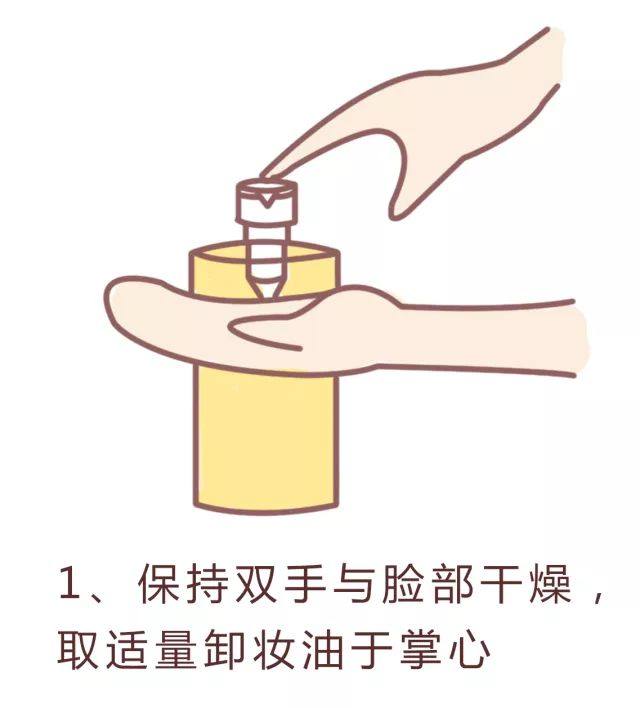 1、保持双手与脸部干燥，取适量卸妆油于掌心