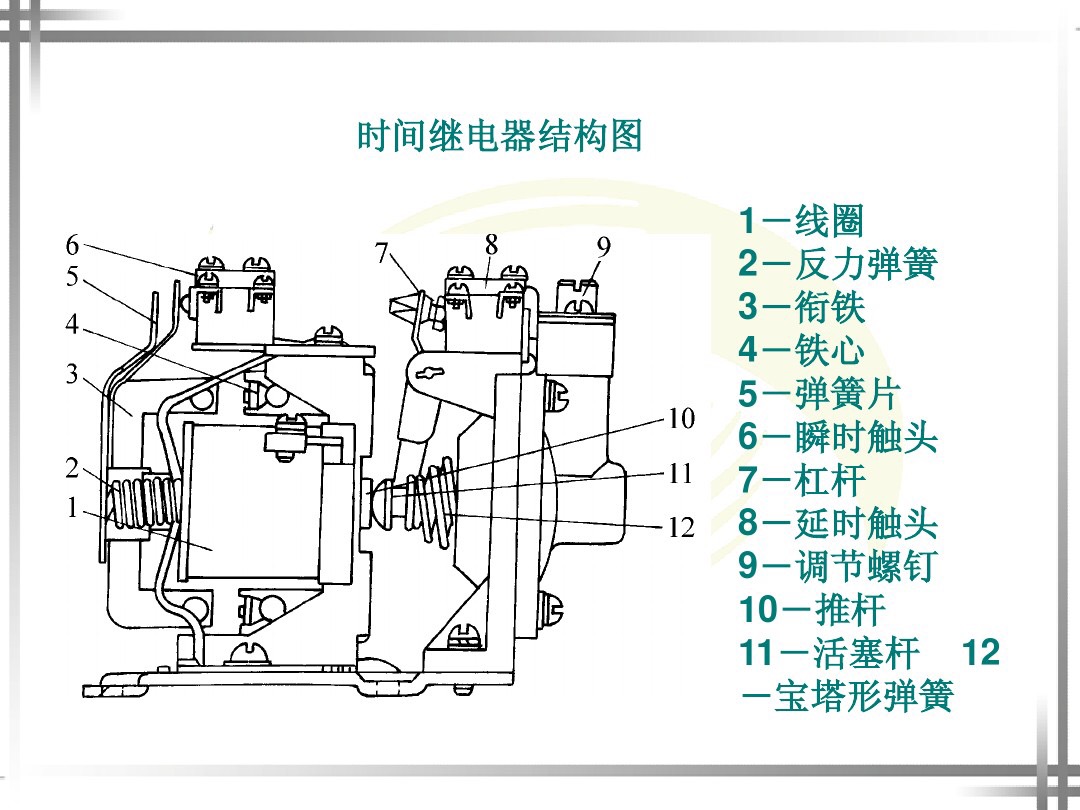 时间继电器结构图

6
5
4
3
2
1
7
8
9
10
11
12

1－线圈
2－反力弹簧
3－衔铁
4－铁心
5－弹簧片
6－瞬时触头
7－杠杆
8－延时触头
9－调节螺钉
10－推杆
11－活塞杆 12－宝塔形弹簧