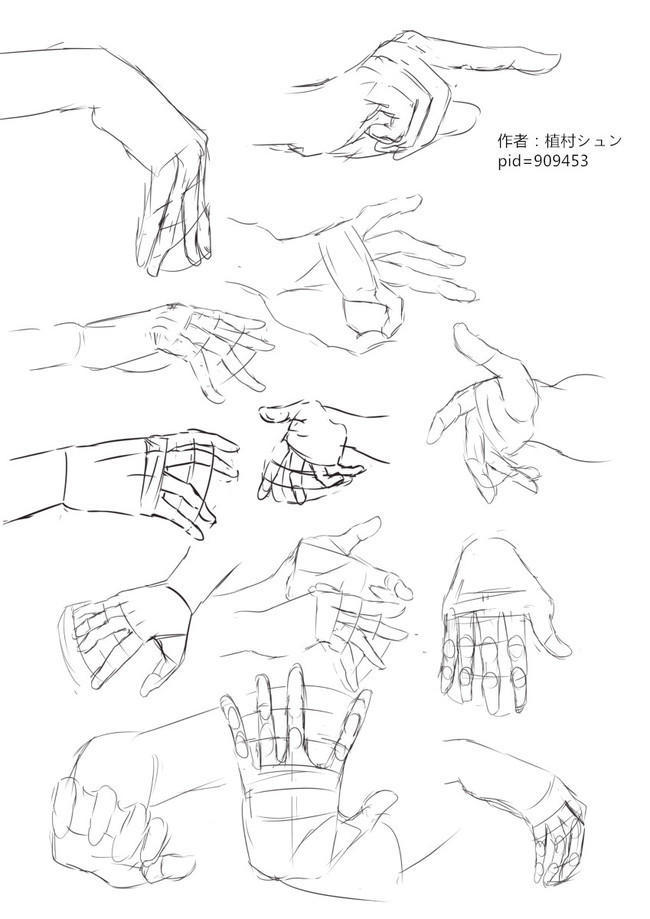 作者：植村シュン
pid=909453