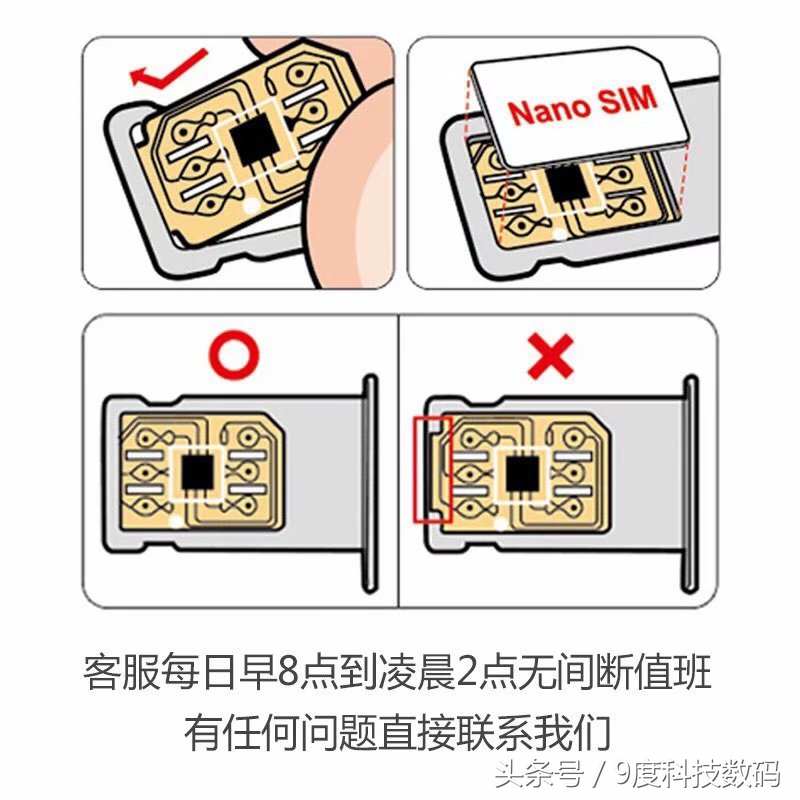 Nano SIM

客服每日早8点到凌晨2点无间断值班
有任何问题直接联系我们

头条号 / 9度科技数码