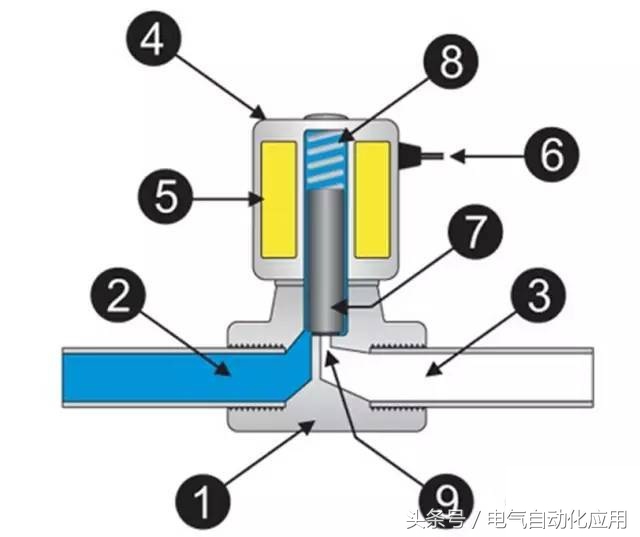 4
8
6
5
7
2
3
1
9
头条号 / 电气自动化应用