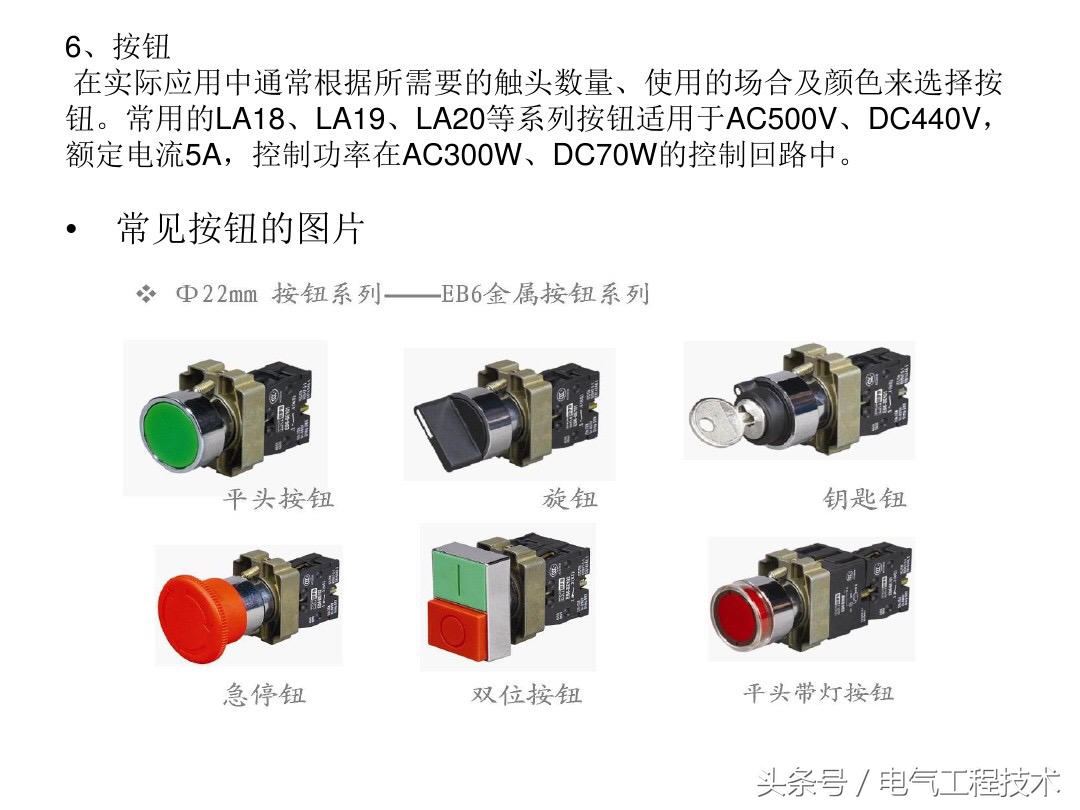 6、按钮

在实际应用中通常根据所需要的触头数量、使用的场合及颜色来选择按钮。常用的LA18、LA19、LA20等系列按钮适用于AC500V、DC440V，额定电流5A，控制功率在AC300W、DC70W的控制回路中。

• 常见按钮的图片

❖ Φ22mm 按钮系列——EB6金属按钮系列

平头按钮

旋钮

钥匙钮

急停钮

双位按钮

平头带灯按钮

头条号 / 电气工程技术