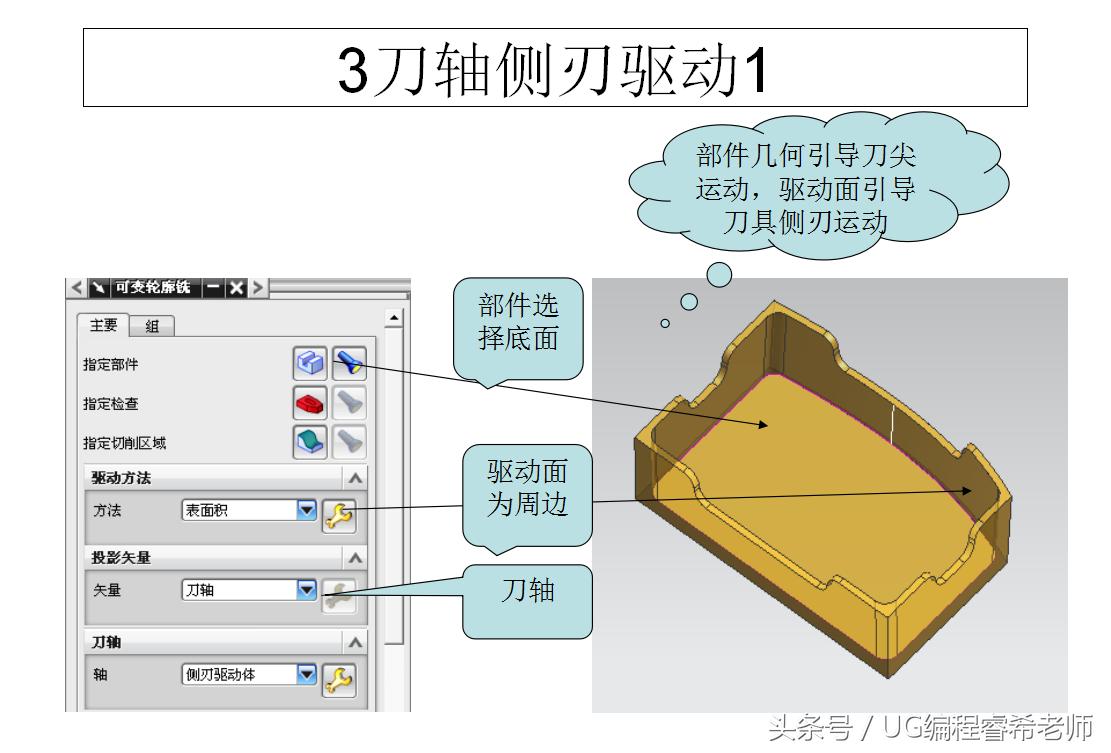 3刀轴侧刃驱动1

部件几何引导刀尖运动，驱动面引导刀具侧刃运动

可变轮廓铣

主要 组

指定部件

指定检查

指定切削区域

驱动方法

方法 表面积

投影矢量

矢量 刀轴

刀轴

轴 侧刃驱动体

部件选择底面

驱动面为周边

刀轴

头条号 / UG编程睿希老师