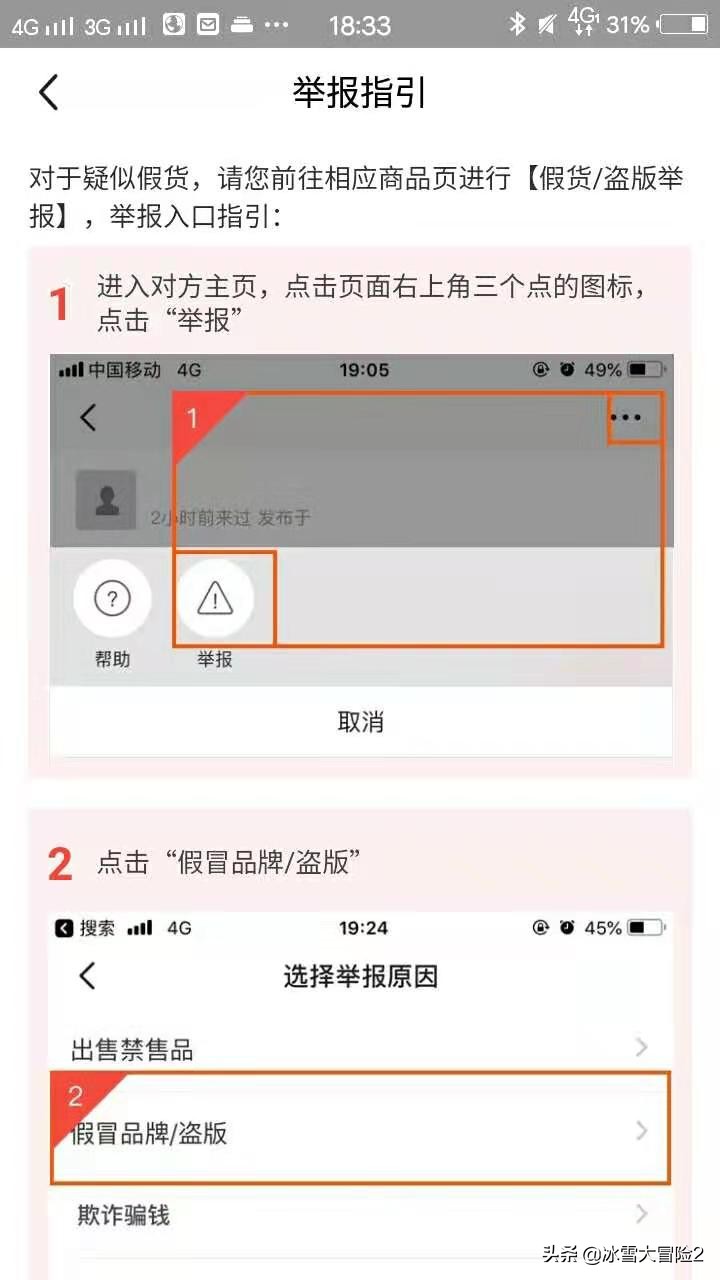 4G 3G ··· 18:33 4G 31%

举报指引

对于疑似假货，请您前往相应商品页进行【假货/盗版举报】，举报入口指引：

1 进入对方主页，点击页面右上角三个点的图标，点击“举报”

中国移动 4G 19:05 49%

1

2小时前来过 发布于

帮助

举报

取消

2 点击“假冒品牌/盗版”

搜索 4G 19:24 45%

选择举报原因

出售禁售品

2

假冒品牌/盗版

欺诈骗钱

头条 @冰雪大冒险2