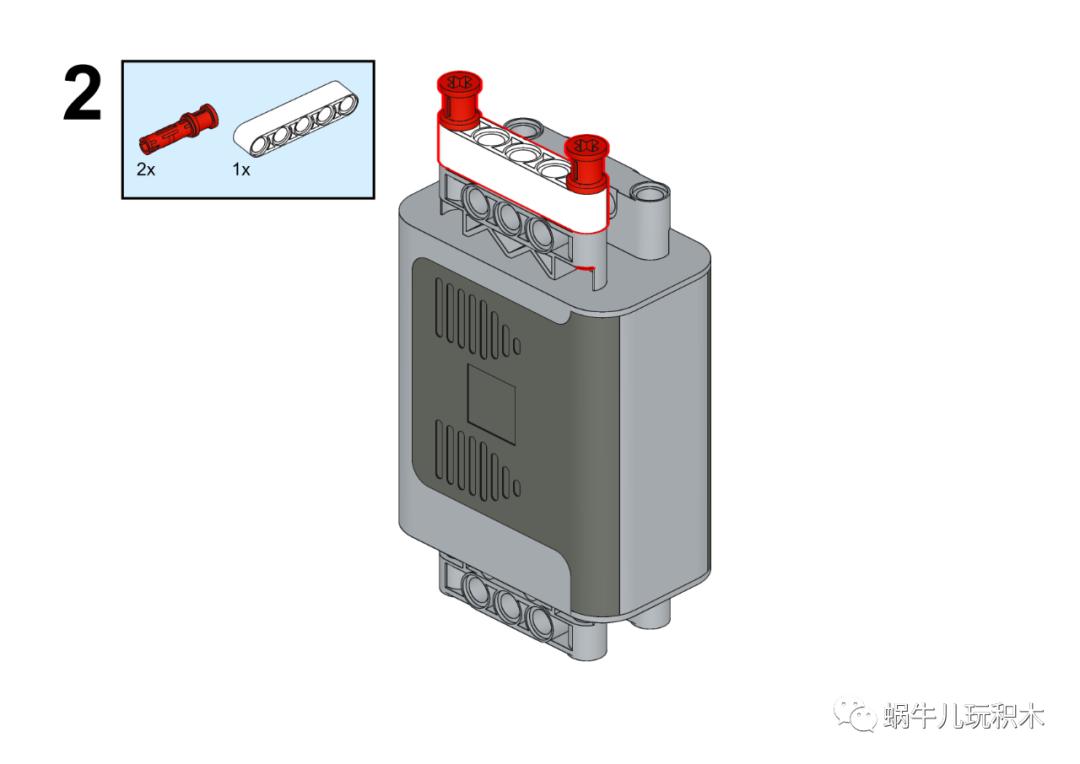 2

2x

1x

蜗牛儿玩积木