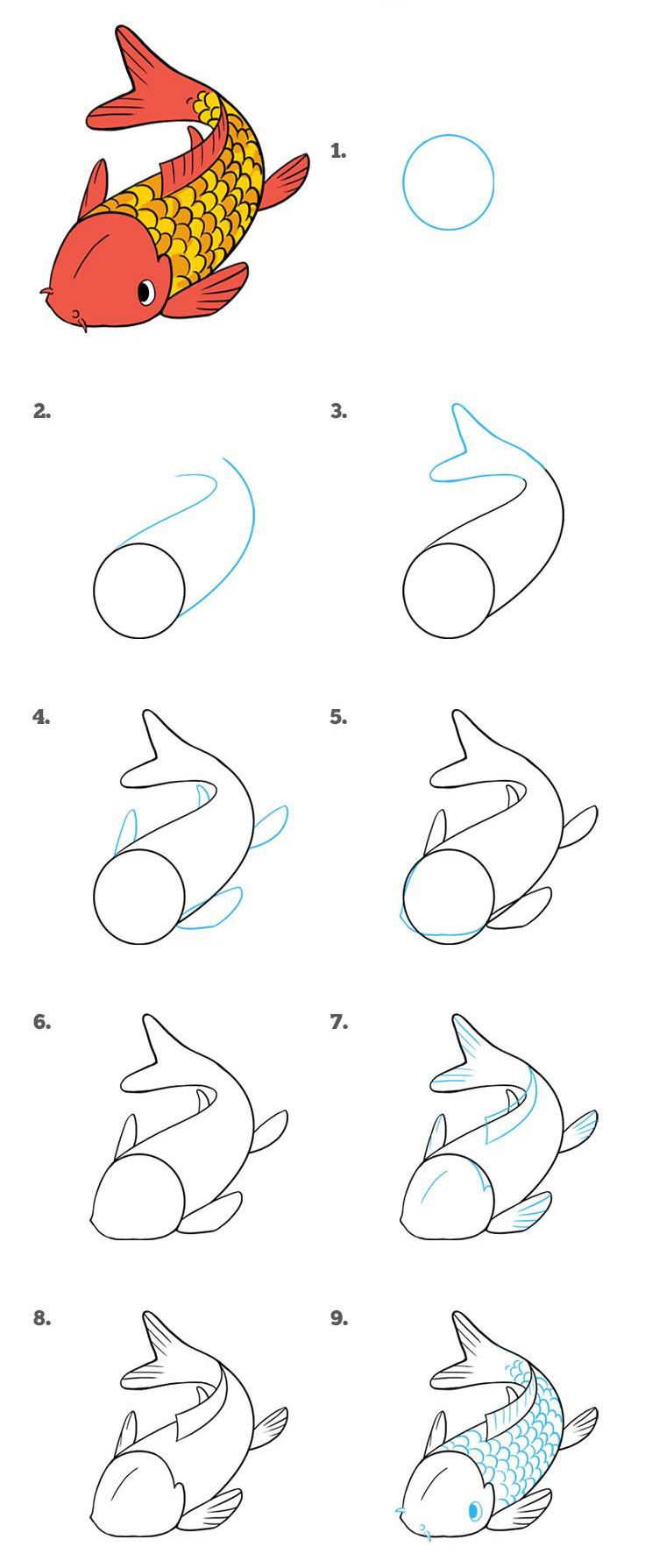 1.

2.

3.

4.

5.

6.

7.

8.

9.