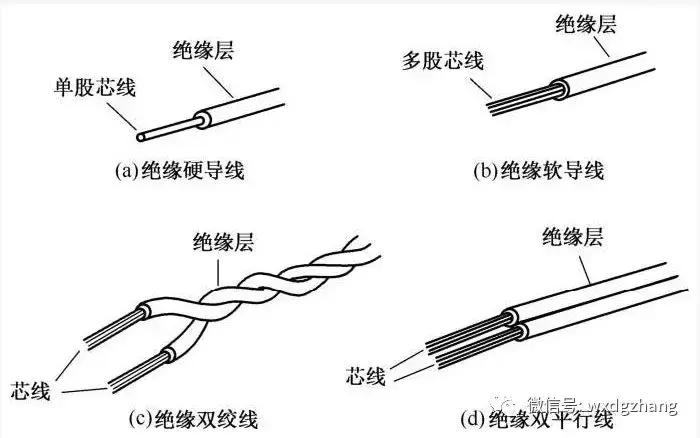 绝缘层
单股芯线
(a)绝缘硬导线

绝缘层
多股芯线
(b)绝缘软导线

绝缘层
芯线
(c)绝缘双绞线

绝缘层
芯线
(d)绝缘双平行线

微信号: wxdgzhang