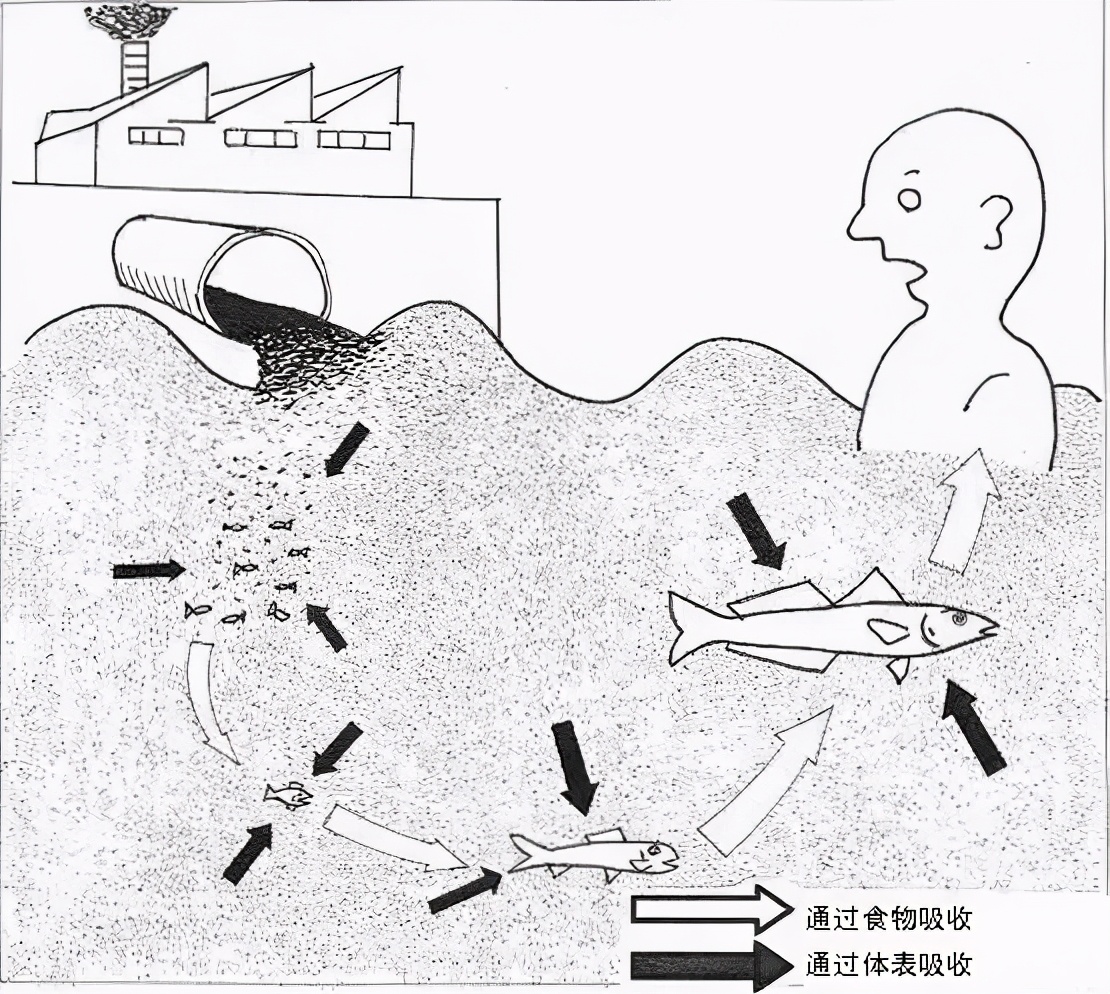 通过食物吸收
通过体表吸收