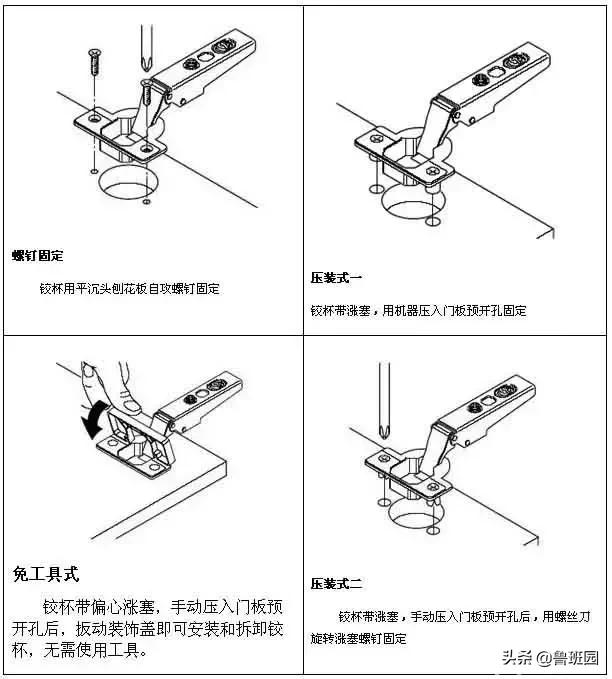 螺钉固定

铰杯用平沉头刨花板自攻螺钉固定

压装式一

铰杯带涨塞，用机器压入门板预开孔固定

免工具式

铰杯带偏心涨塞，手动压入门板预开孔后，扳动装饰盖即可安装和拆卸铰杯，无需使用工具。

压装式二

铰杯带涨塞，手动压入门板预开孔后，用螺丝刀旋转涨塞螺钉固定

头条 @鲁班园