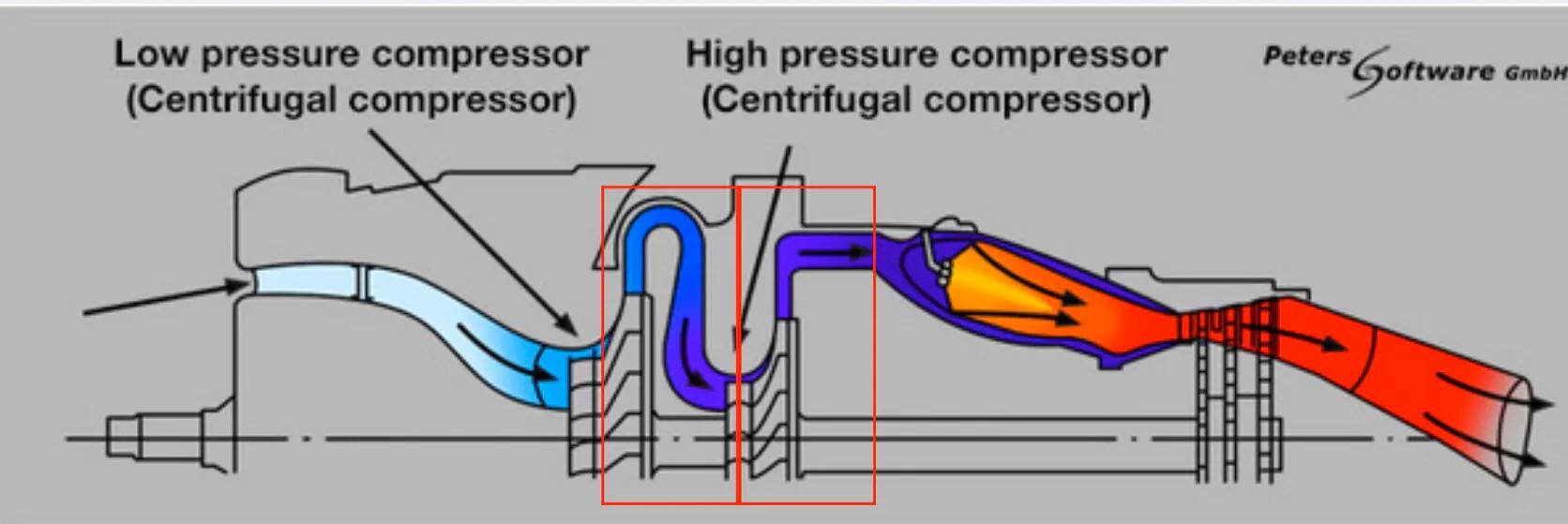 Low pressure compressor
(Centrifugal compressor)

High pressure compressor
(Centrifugal compressor)

Peters Software GmbH