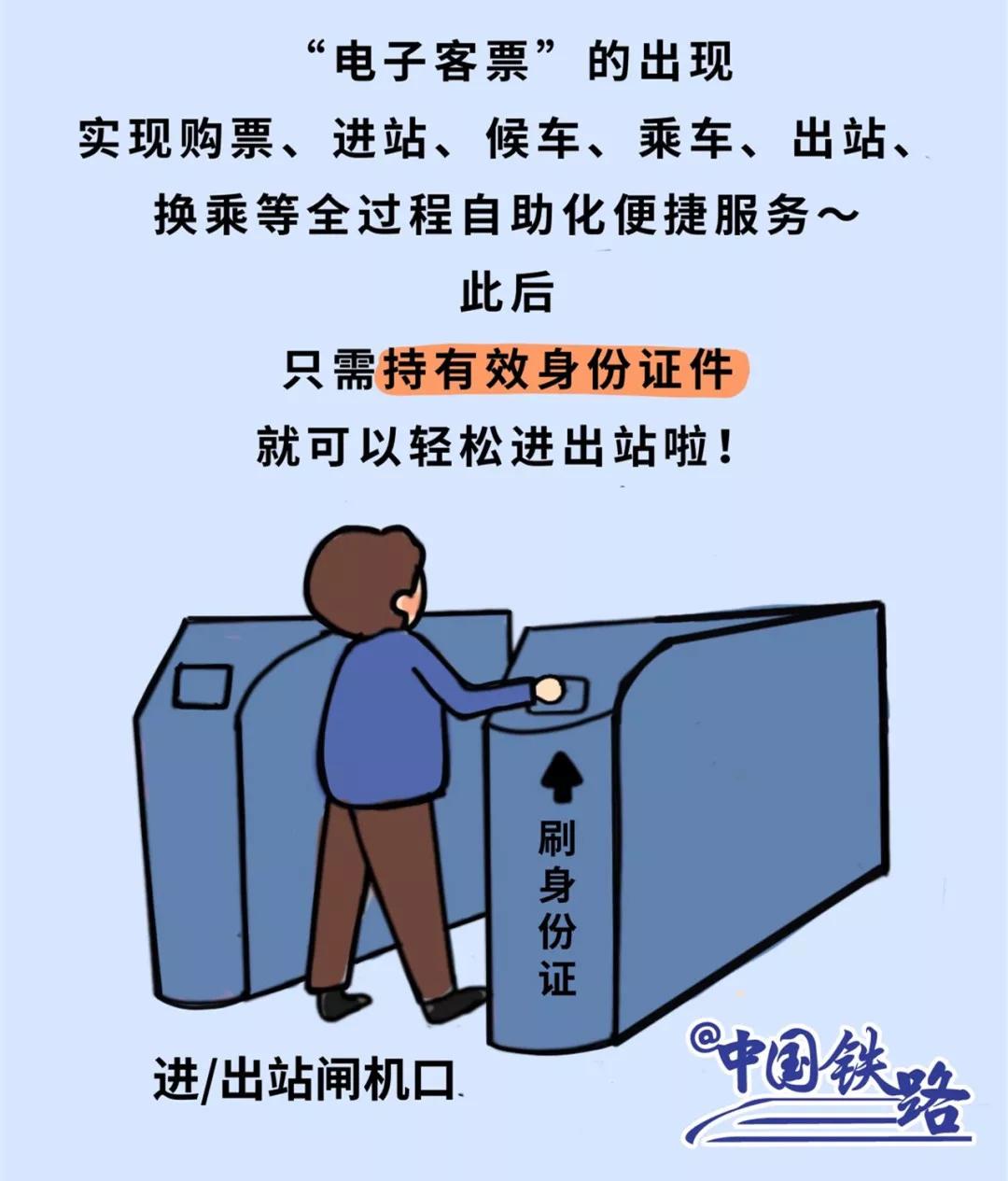 “电子客票”的出现
实现购票、进站、候车、乘车、出站、换乘等全过程自助化便捷服务～
此后
只需持有效身份证件
就可以轻松进出站啦！

刷身份证

进/出站闸机口

@中国铁路