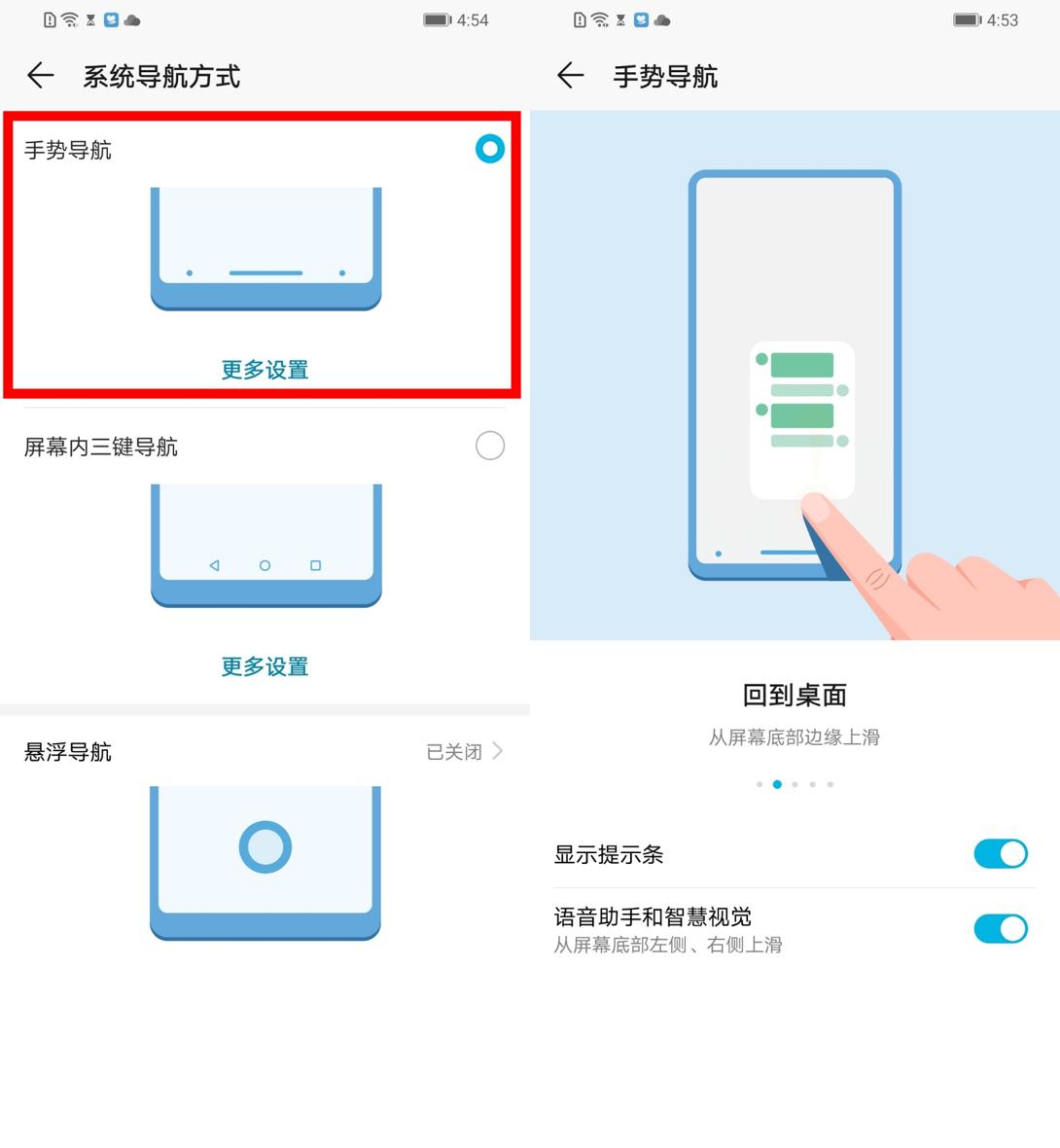 4:54

系统导航方式

手势导航

更多设置

屏幕内三键导航

更多设置

悬浮导航

已关闭

4:53

手势导航

回到桌面

从屏幕底部边缘上滑

显示提示条

语音助手和智慧视觉

从屏幕底部左侧、右侧上滑