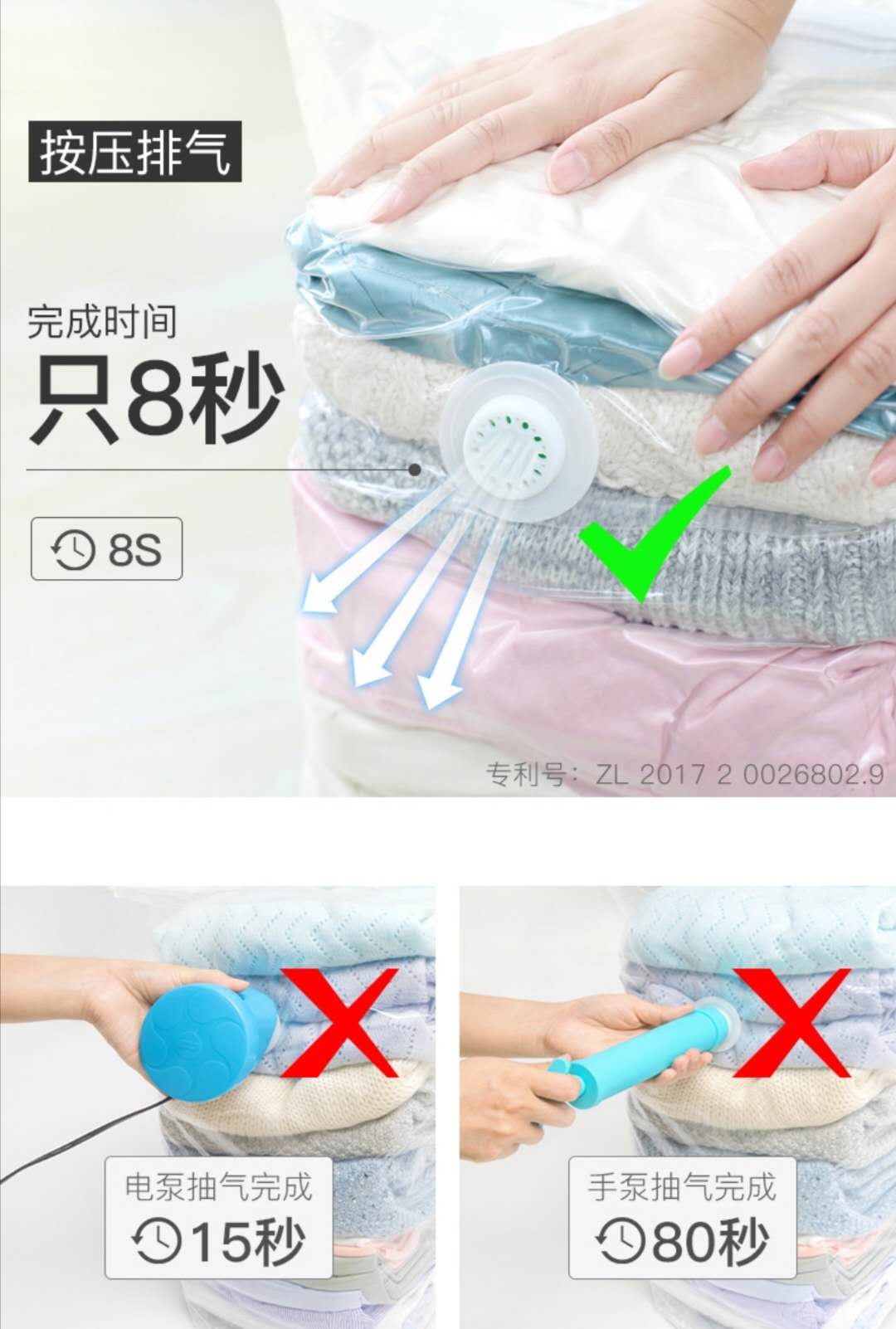 按压排气

完成时间
只8秒

8S

专利号：ZL 2017 2 0026802.9

电泵抽气完成
15秒

手泵抽气完成
80秒