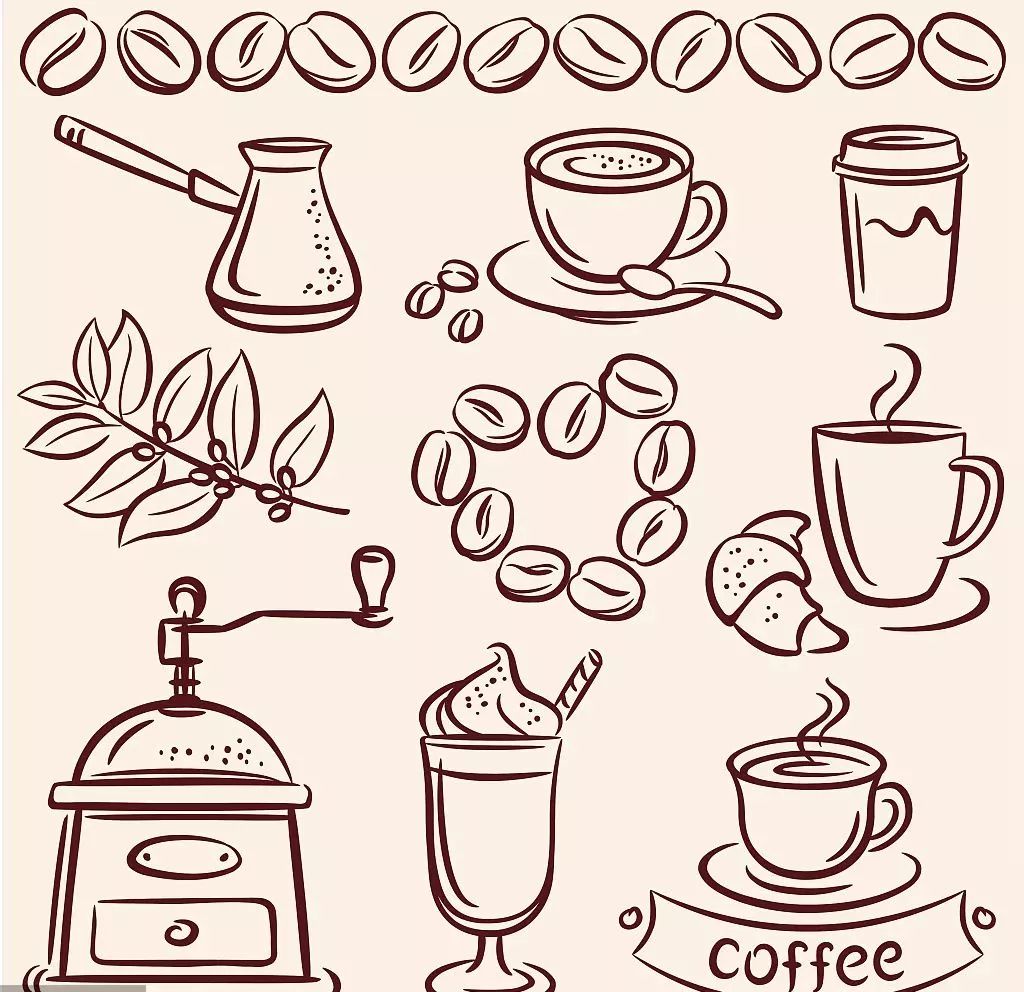 coffee