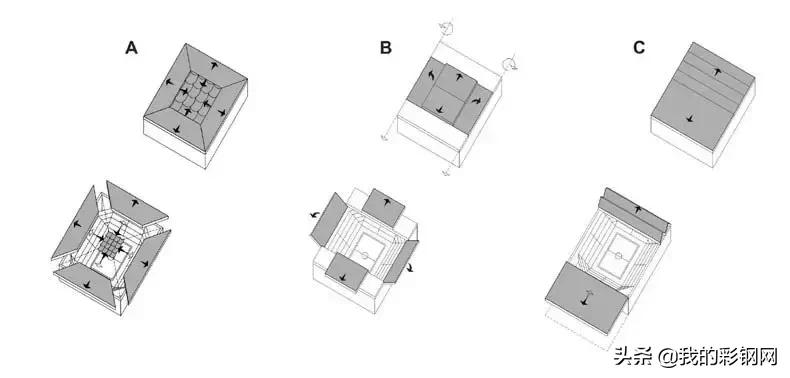 A

B

C

头条 @我的彩钢网